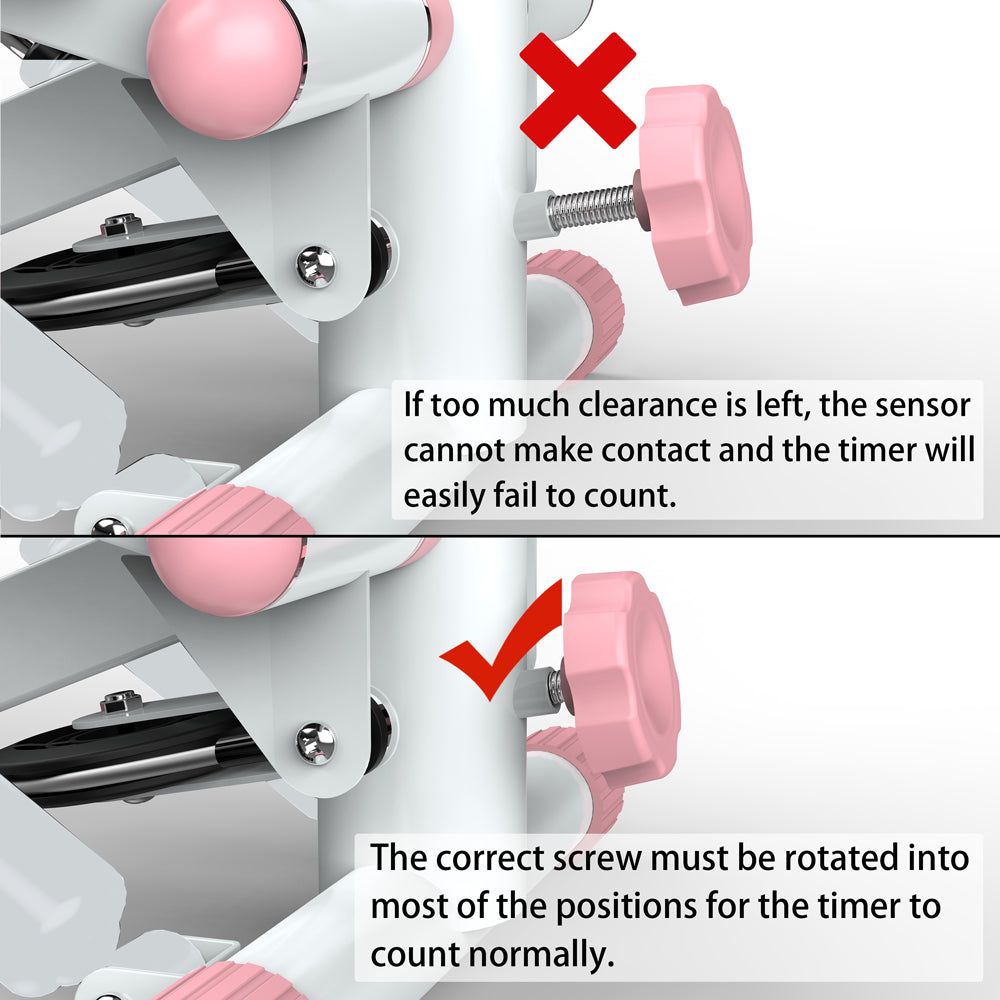 If too much clearance is left, the sensor cannot make contact and the timer will easily fail to count.

The correct screw must be rotated into most of the positions for the timer to count normally.